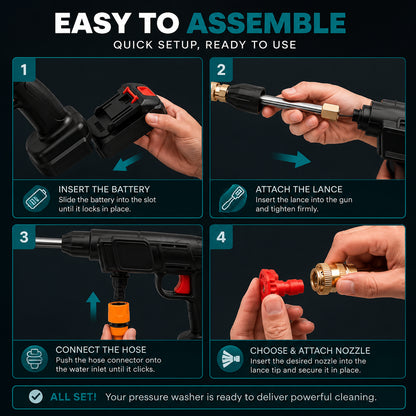 EASY TO ASSEMBLE

QUICK SETUP, READY TO USE

1

INSERT THE BATTERY

Slide the battery into the slot until it locks in place.

2

ATTACH THE LANCE

Insert the lance into the gun and tighten firmly.

3

CONNECT THE HOSE

Push the hose connector onto the water inlet until it clicks.

4

CHOOSE & ATTACH NOZZLE

Insert the desired nozzle into the lance tip and secure it in place.

ALL SET! Your pressure washer is ready to deliver powerful cleaning.