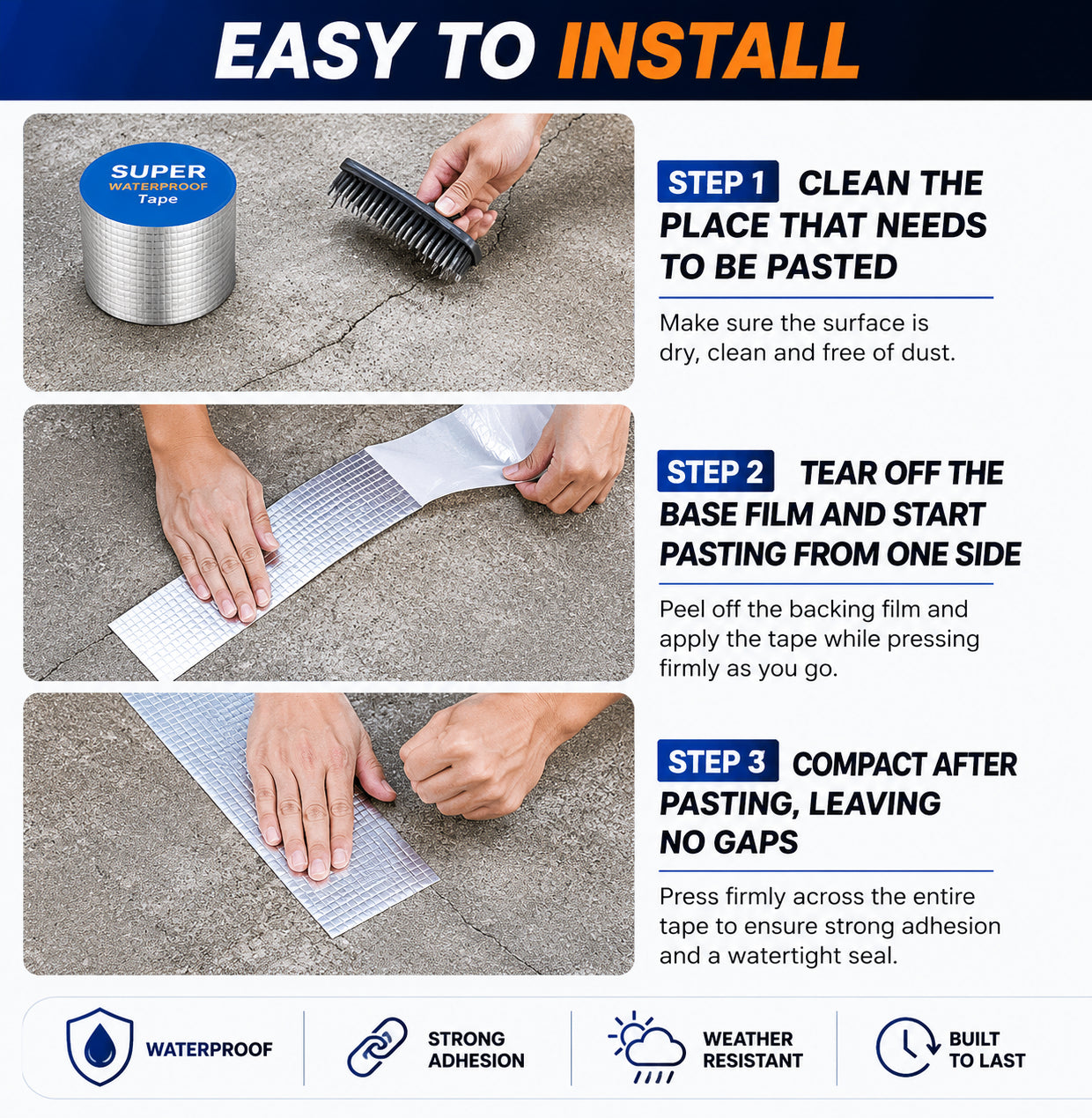 EASY TO INSTALL

SUPER
WATERPROOF
Tape

STEP 1 CLEAN THE PLACE THAT NEEDS TO BE PASTED

Make sure the surface is dry, clean and free of dust.

STEP 2 TEAR OFF THE BASE FILM AND START PASTING FROM ONE SIDE

Peel off the backing film and apply the tape while pressing firmly as you go.

STEP 3 COMPACT AFTER PASTING, LEAVING NO GAPS

Press firmly across the entire tape to ensure strong adhesion and a watertight seal.

WATERPROOF

STRONG ADHESION

WEATHER RESISTANT

BUILT TO LAST